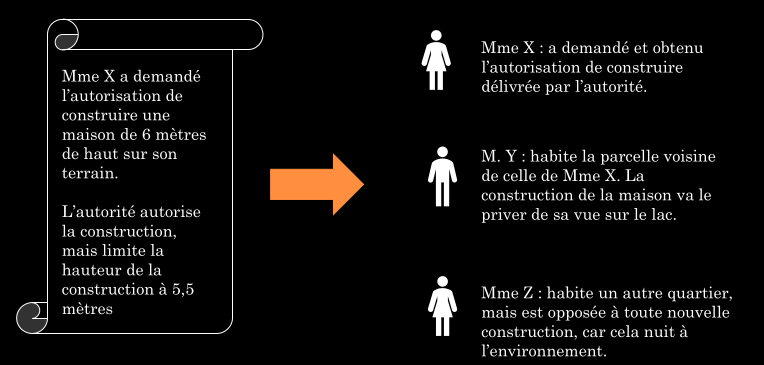 Mme X a demandé l’autorisation de construire une maison de 6 mètres de haut sur son terrain.

L’autorité autorise la construction, mais limite la hauteur de la construction à 5,5 mètres

Mme X : a demandé et obtenu l’autorisation de construire délivrée par l’autorité.

M. Y : habite la parcelle voisine de celle de Mme X. La construction de la maison va le priver de sa vue sur le lac.

Mme Z : habite un autre quartier, mais est opposée à toute nouvelle construction, car cela nuit à l’environnement.